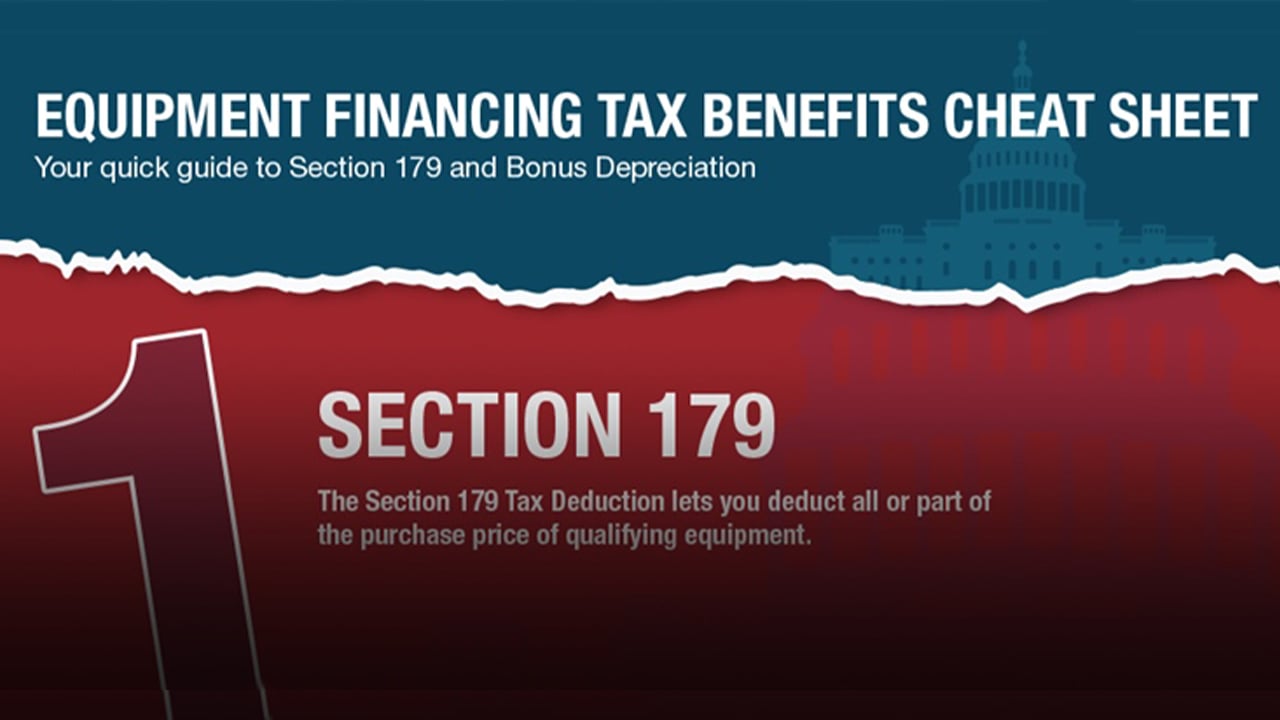 EQUIPMENT FINANCING TAX BENEFITS CHEAT SHEET

Your quick guide to Section 179 and Bonus Depreciation

1

SECTION 179

The Section 179 Tax Deduction lets you deduct all or part of the purchase price of qualifying equipment.